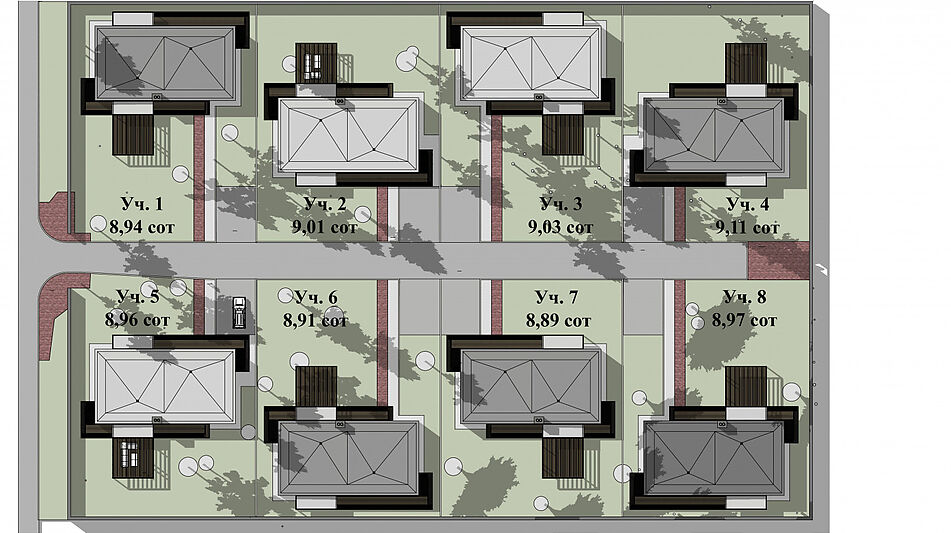 Уч. 1
8,94 сот

Уч. 2
9,01 сот

Уч. 3
9,03 сот

Уч. 4
9,11 сот

Уч. 5
8,96 сот

Уч. 6
8,91 сот

Уч. 7
8,89 сот

Уч. 8
8,97 сот